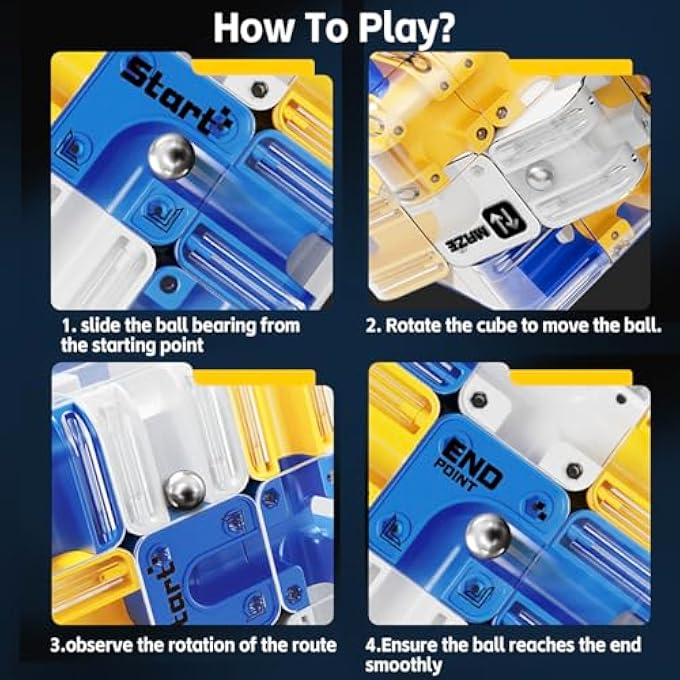 How To Play?

Start

1. slide the ball bearing from the starting point

MAZE

2. Rotate the cube to move the ball.

Start

3.observe the rotation of the route

END POINT

4.Ensure the ball reaches the end smoothly